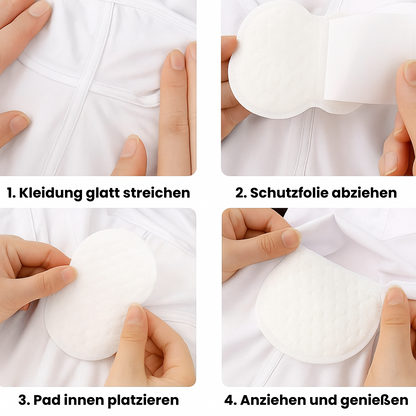 1. Kleidung glatt streichen

2. Schutzfolie abziehen

3. Pad innen platzieren

4. Anziehen und genießen